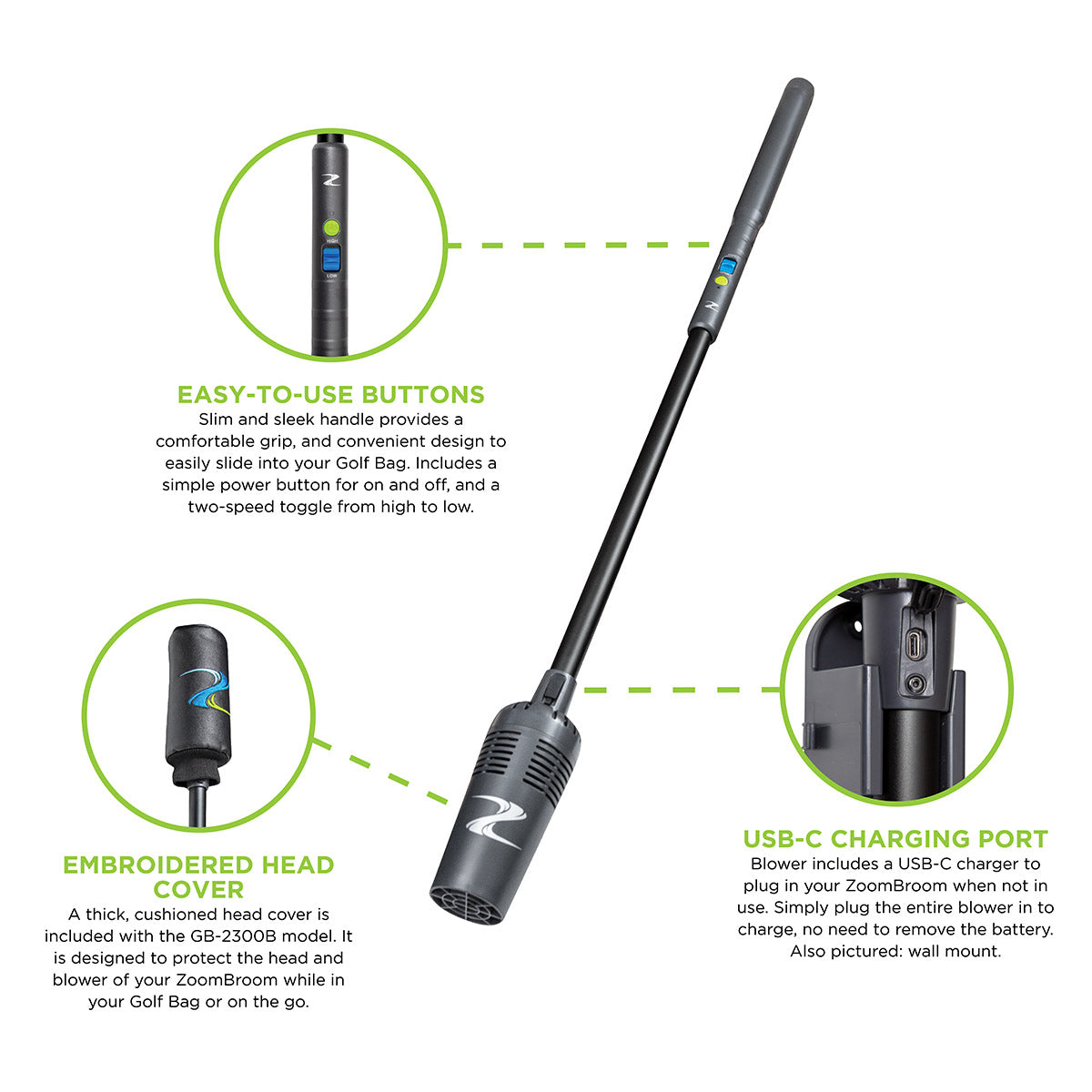 HIGH
LOW

EASY-TO-USE BUTTONS
Slim and sleek handle provides a comfortable grip, and convenient design to easily slide into your Golf Bag. Includes a simple power button for on and off, and a two-speed toggle from high to low.

EMBROIDERED HEAD COVER
A thick, cushioned head cover is included with the GB-2300B model. It is designed to protect the head and blower of your ZoomBroom while in your Golf Bag or on the go.

USB-C CHARGING PORT
Blower includes a USB-C charger to plug in your ZoomBroom when not in use. Simply plug the entire blower in to charge, no need to remove the battery. Also pictured: wall mount.